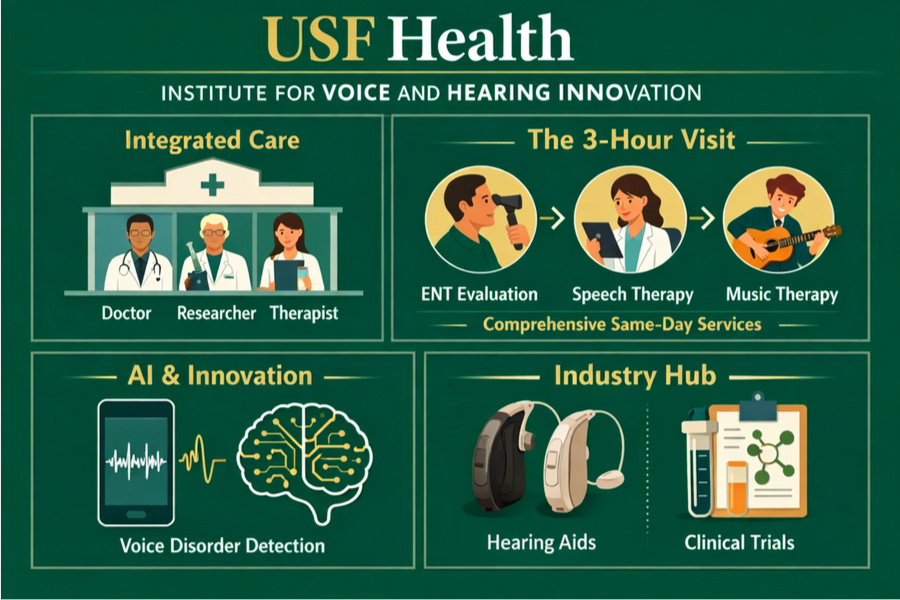 USF Health

INSTITUTE FOR VOICE AND HEARING INNOVATION

Integrated Care

Doctor Researcher Therapist

The 3-Hour Visit

ENT Evaluation Speech Therapy Music Therapy

Comprehensive Same-Day Services

AI & Innovation

Voice Disorder Detection

Industry Hub

Hearing Aids

Clinical Trials