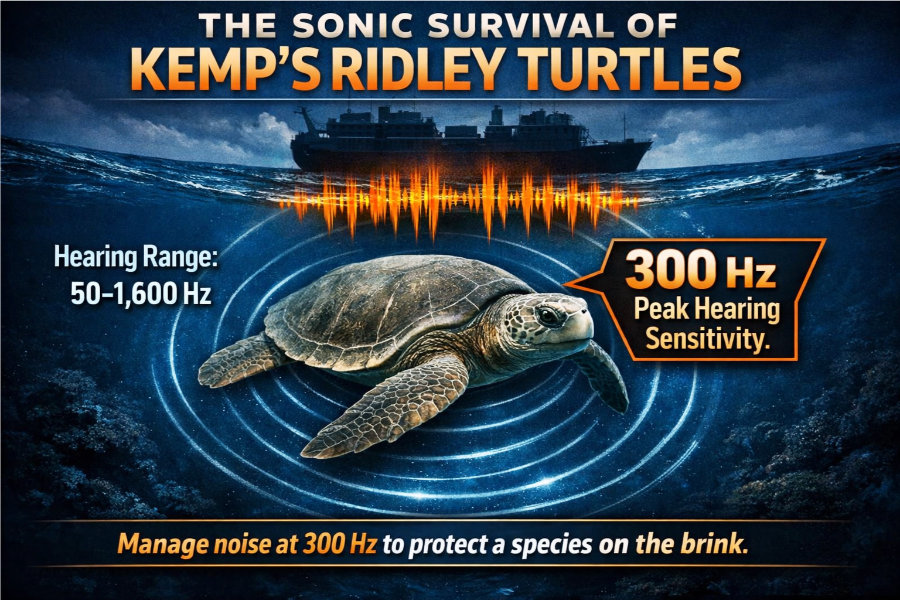 THE SONIC SURVIVAL OF
KEMP'S RIDLEY TURTLES

Hearing Range:
50–1,600 Hz

300 Hz
Peak Hearing Sensitivity.

Manage noise at 300 Hz to protect a species on the brink.