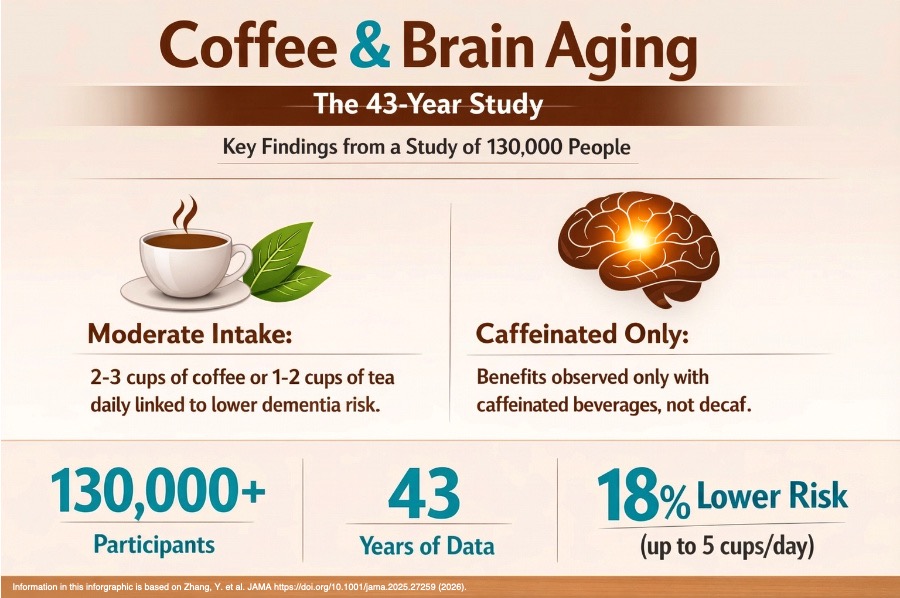 Coffee & Brain Aging

The 43-Year Study

Key Findings from a Study of 130,000 People

Moderate Intake:

2-3 cups of coffee or 1-2 cups of tea daily linked to lower dementia risk.

Caffeinated Only:

Benefits observed only with caffeinated beverages, not decaf.

130,000+

Participants

43

Years of Data

18% Lower Risk

(up to 5 cups/day)

Information in this infographic is based on Zhang, Y. et al. JAMA https://doi.org/10.1001/jama.2025.27259 (2026).