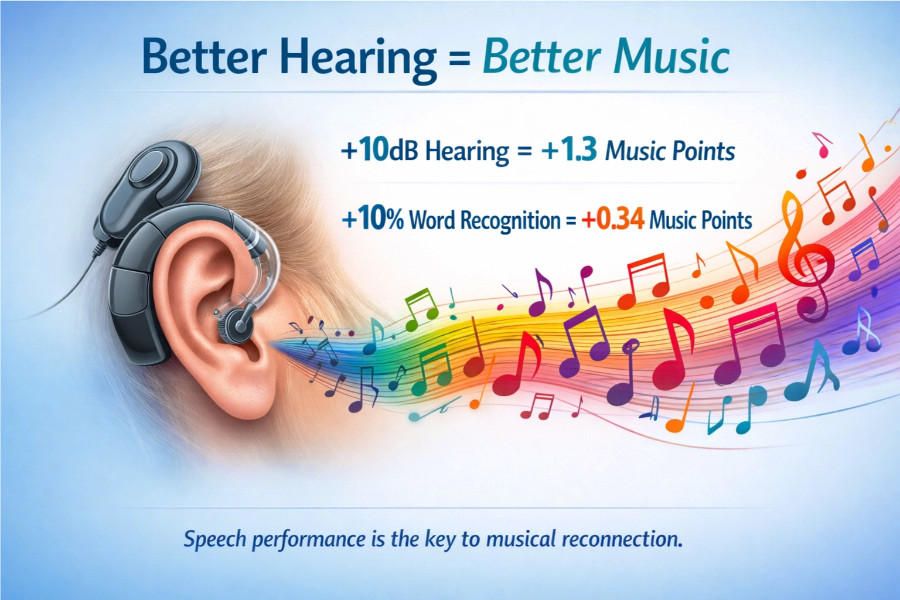 Better Hearing = Better Music

+10dB Hearing = +1.3 Music Points

+10% Word Recognition = +0.34 Music Points

Speech performance is the key to musical reconnection.